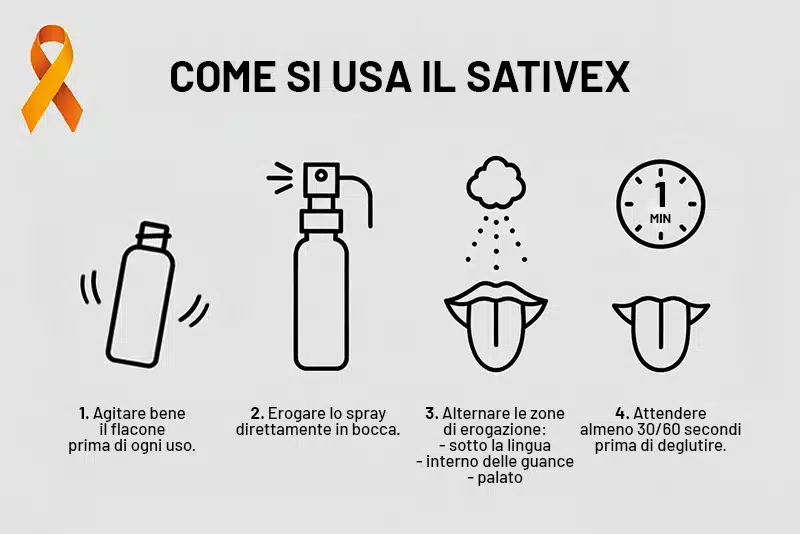 COME SI USA IL SATIVEX

1
MIN

1. Agitare bene il flacone prima di ogni uso.

2. Erogare lo spray direttamente in bocca.

3. Alternare le zone di erogazione:
- sotto la lingua
- interno delle guance
- palato

4. Attendere almeno 30/60 secondi prima di deglutire.